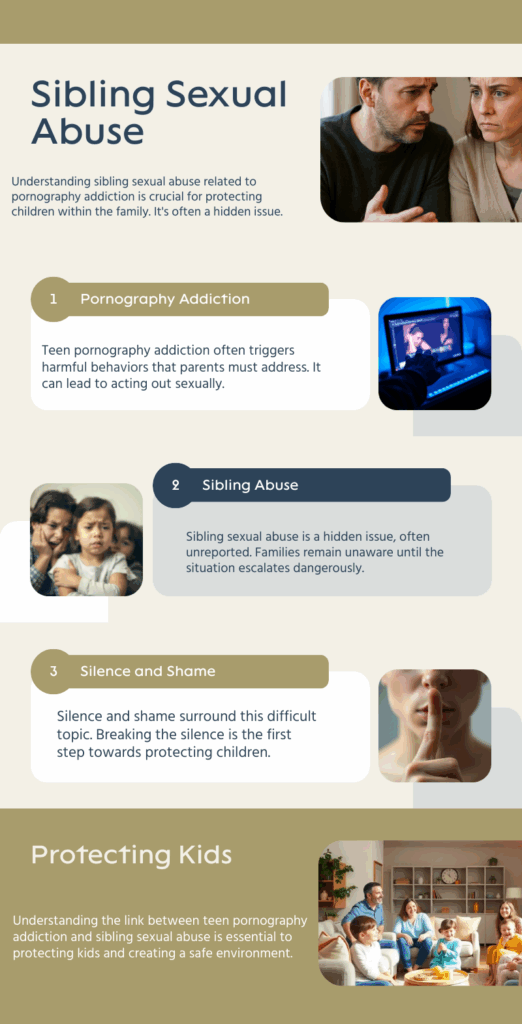 Sibling Sexual Abuse

Understanding sibling sexual abuse related to pornography addiction is crucial for protecting children within the family. It's often a hidden issue.

1 Pornography Addiction

Teen pornography addiction often triggers harmful behaviors that parents must address. It can lead to acting out sexually.

2 Sibling Abuse

Sibling sexual abuse is a hidden issue, often unreported. Families remain unaware until the situation escalates dangerously.

3 Silence and Shame

Silence and shame surround this difficult topic. Breaking the silence is the first step towards protecting children.

Protecting Kids

Understanding the link between teen pornography addiction and sibling sexual abuse is essential to protecting kids and creating a safe environment.